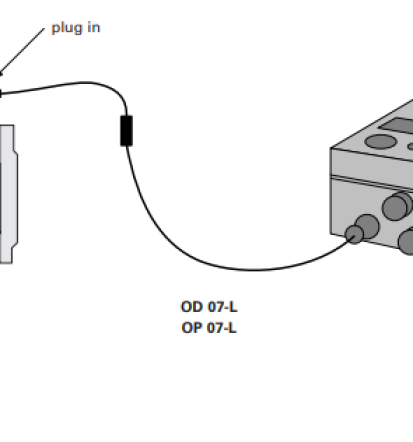 plug in

OD 07-L
OP 07-L